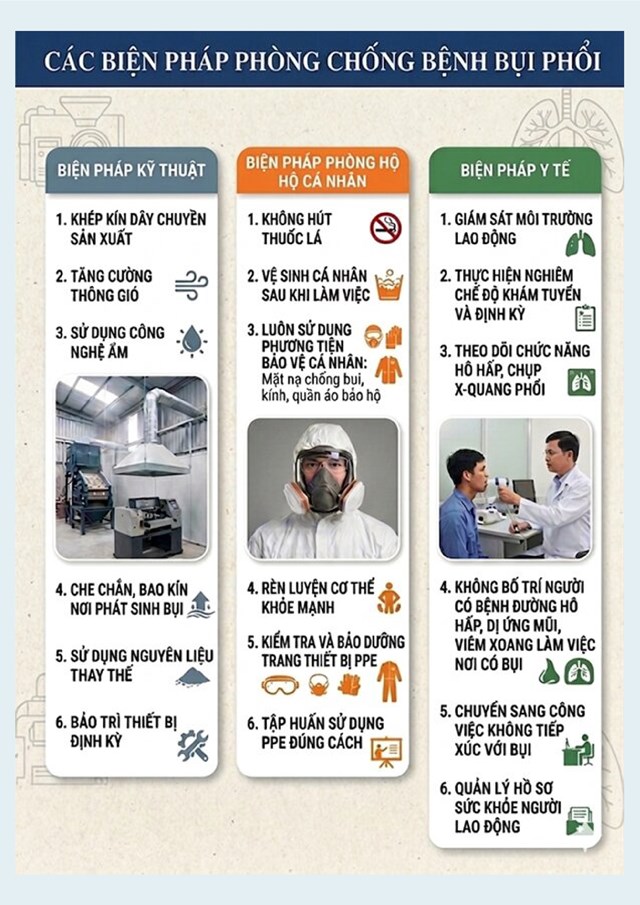 CÁC BIỆN PHÁP PHÒNG CHỐNG BỆNH BỤI PHỔI

BIỆN PHÁP KỸ THUẬT

1. KHÉP KÍN DÂY CHUYỀN SẢN XUẤT

2. TĂNG CƯỜNG THÔNG GIÓ

3. SỬ DỤNG CÔNG NGHỆ ẨM

4. CHE CHẮN, BAO KÍN NƠI PHÁT SINH BỤI

5. SỬ DỤNG NGUYÊN LIỆU THAY THẾ

6. BẢO TRÌ THIẾT BỊ ĐỊNH KỲ

BIỆN PHÁP PHÒNG HỘ HỘ CÁ NHÂN

1. KHÔNG HÚT THUỐC LÁ

2. VỆ SINH CÁ NHÂN SAU KHI LÀM VIỆC

3. LUÔN SỬ DỤNG PHƯƠNG TIỆN BẢO VỆ CÁ NHÂN: Mặt nạ chống bụi, kính, quần áo bảo hộ

4. RÈN LUYỆN CƠ THỂ KHỎE MẠNH

5. KIỂM TRA VÀ BẢO DƯỠNG TRANG THIẾT BỊ PPE

6. TẬP HUẤN SỬ DỤNG PPE ĐÚNG CÁCH

BIỆN PHÁP Y TẾ

1. GIÁM SÁT MÔI TRƯỜNG LAO ĐỘNG

2. THỰC HIỆN NGHIÊM CHẾ ĐỘ KHÁM TUYỂN VÀ ĐỊNH KỲ

3. THEO DÕI CHỨC NĂNG HÔ HẤP, CHỤP X-QUANG PHỔI

4. KHÔNG BỐ TRÍ NGƯỜI CÓ BỆNH ĐƯỜNG HÔ HẤP, DỊ ỨNG MŨI, VIÊM XOANG LÀM VIỆC NƠI CÓ BỤI

5. CHUYỂN SANG CÔNG VIỆC KHÔNG TIẾP XÚC VỚI BỤI

6. QUẢN LÝ HỒ SƠ SỨC KHỎE NGƯỜI LAO ĐỘNG